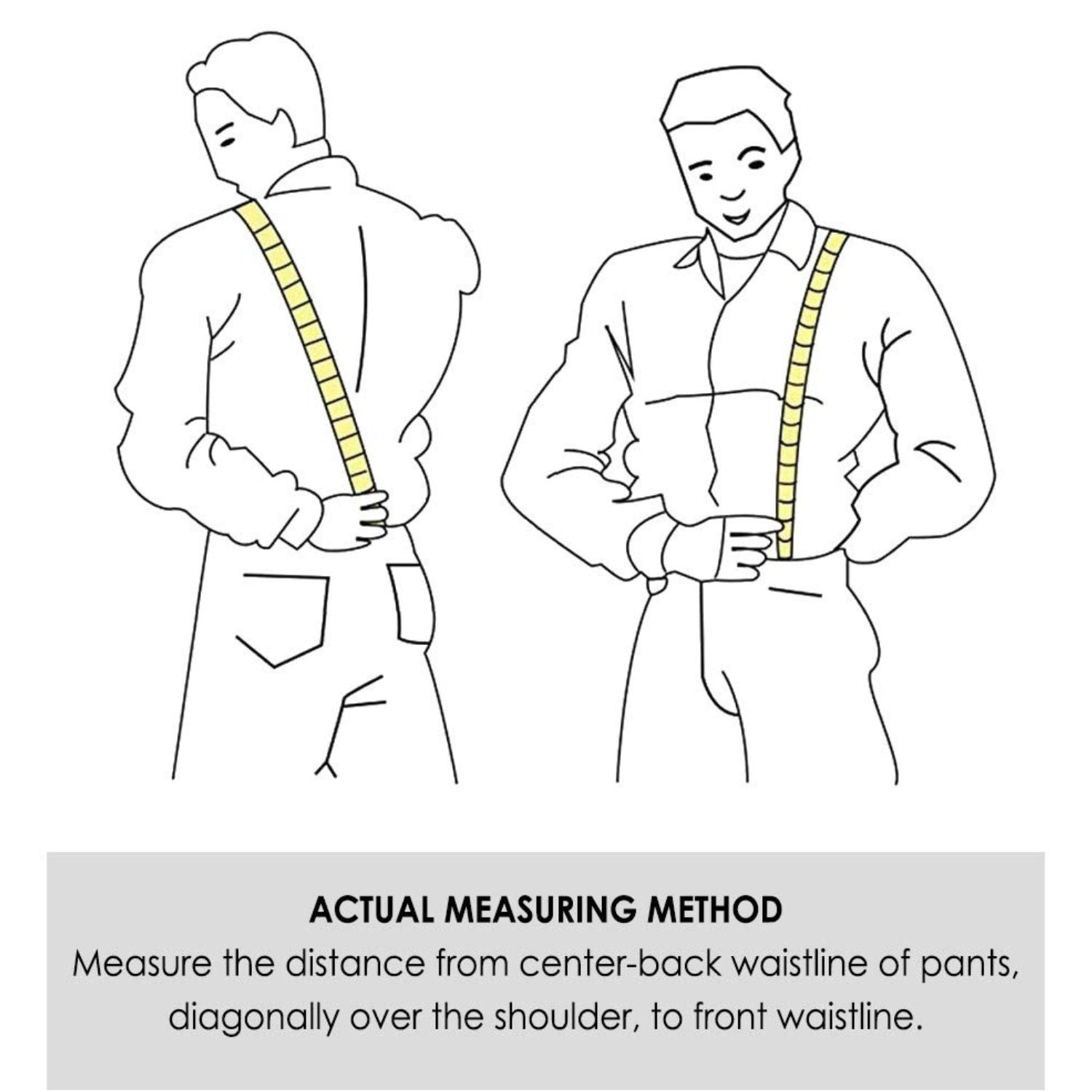 ACTUAL MEASURING METHOD

Measure the distance from center-back waistline of pants, diagonally over the shoulder, to front waistline.